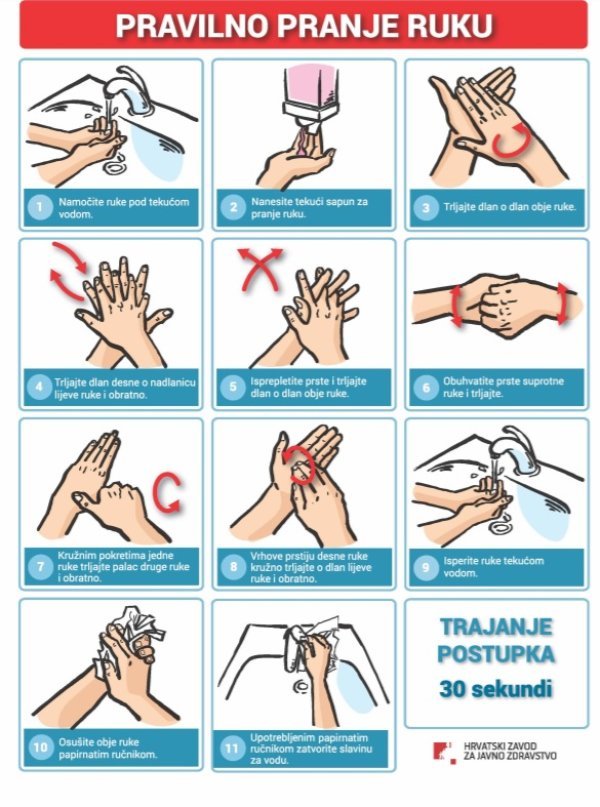 PRAVILNO PRANJE RUKU

1 Namočite ruke pod tekućom vodom.

2 Nanesite tekući sapun za pranje ruku.

3 Trljajte dlan o dlan obje ruke.

4 Trljajte dlan desne o nadlanicu lijeve ruke i obratno.

5 Isprepletite prste i trljajte dlan o dlan obje ruke.

6 Obuhvatite prste suprotne ruke i trljajte.

7 Kružnim pokretima jedne ruke trljajte palac druge ruke i obratno.

8 Vrhove prstiju desne ruke kružno trljajte o dlan lijeve ruke i obratno.

9 Isperite ruke tekućom vodom.

10 Osušite obje ruke papirnatim ručnikom.

11 Upotrebljenim papirnatim ručnikom zatvorite slavinu za vodu.

TRAJANJE POSTUPKA
30 sekundi

HRVATSKI ZAVOD ZA JAVNO ZDRAVSTVO