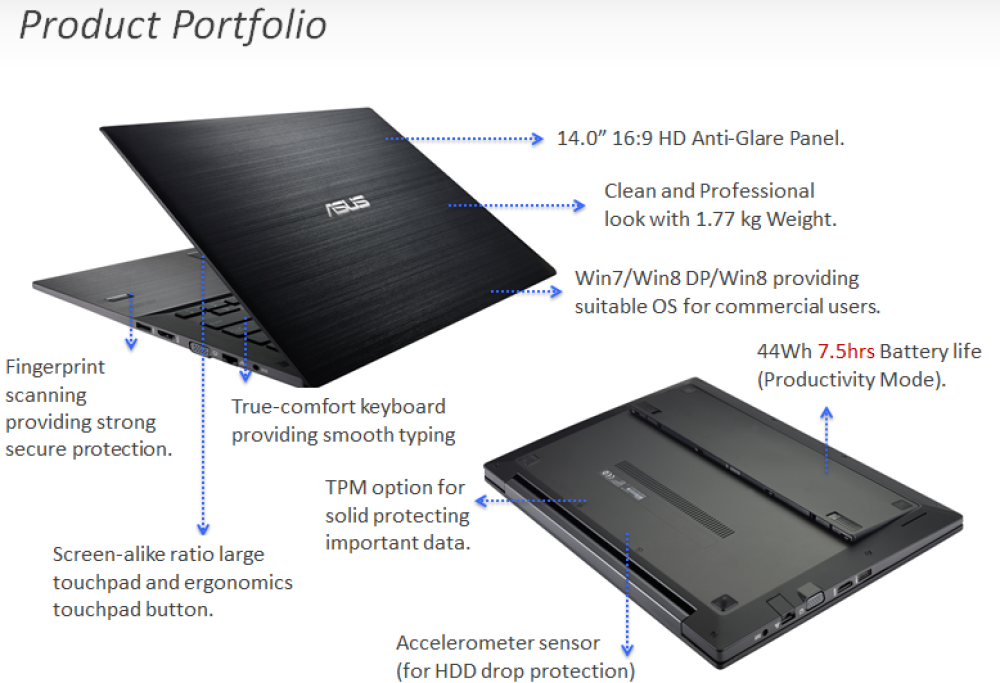 Product Portfolio

14.0" 16:9 HD Anti-Glare Panel.

Clean and Professional look with 1.77 kg Weight.

ASUS

Win7/Win8 DP/Win8 providing suitable OS for commercial users.

44Wh 7.5hrs Battery life (Productivity Mode).

Fingerprint scanning providing strong secure protection.

True-comfort keyboard providing smooth typing

TPM option for solid protecting important data.

Screen-alike ratio large touchpad and ergonomics touchpad button.

Accelerometer sensor (for HDD drop protection)