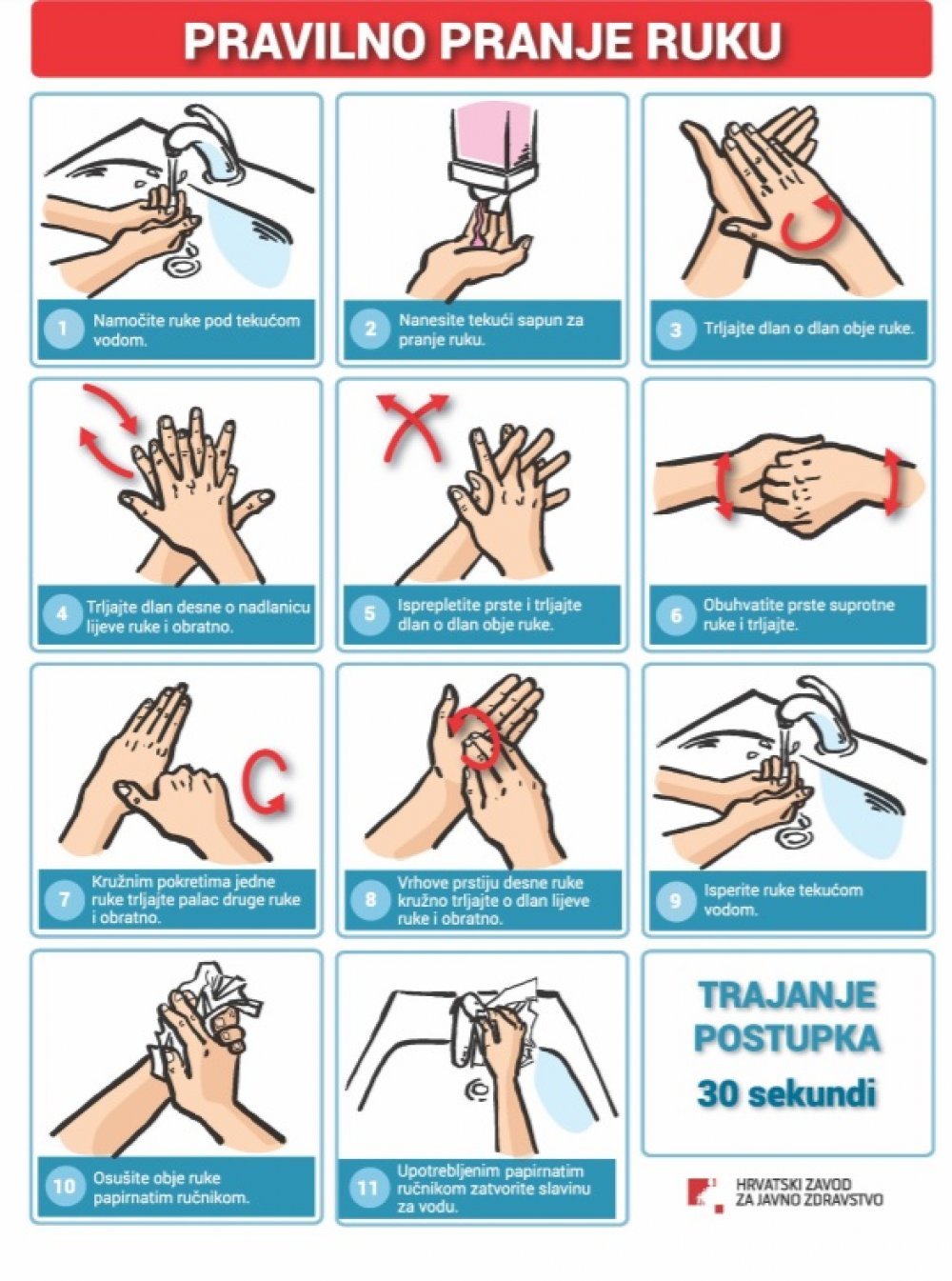 PRAVILNO PRANJE RUKU

1 Namočite ruke pod tekućom vodom.

2 Nanesite tekući sapun za pranje ruku.

3 Trljajte dlan o dlan obje ruke.

4 Trljajte dlan desne o nadlanicu lijeve ruke i obratno.

5 Isprepletite prste i trljajte dlan o dlan obje ruke.

6 Obuhvatite prste suprotne ruke i trljajte.

7 Kružnim pokretima jedne ruke trljajte palac druge ruke i obratno.

8 Vrhove prstiju desne ruke kružno trljajte o dlan lijeve ruke i obratno.

9 Isperite ruke tekućom vodom.

10 Osušite obje ruke papirnatim ručnikom.

11 Upotrebljenim papirnatim ručnikom zatvorite slavinu za vodu.

TRAJANJE POSTUPKA
30 sekundi

HRVATSKI ZAVOD ZA JAVNO ZDRAVSTVO